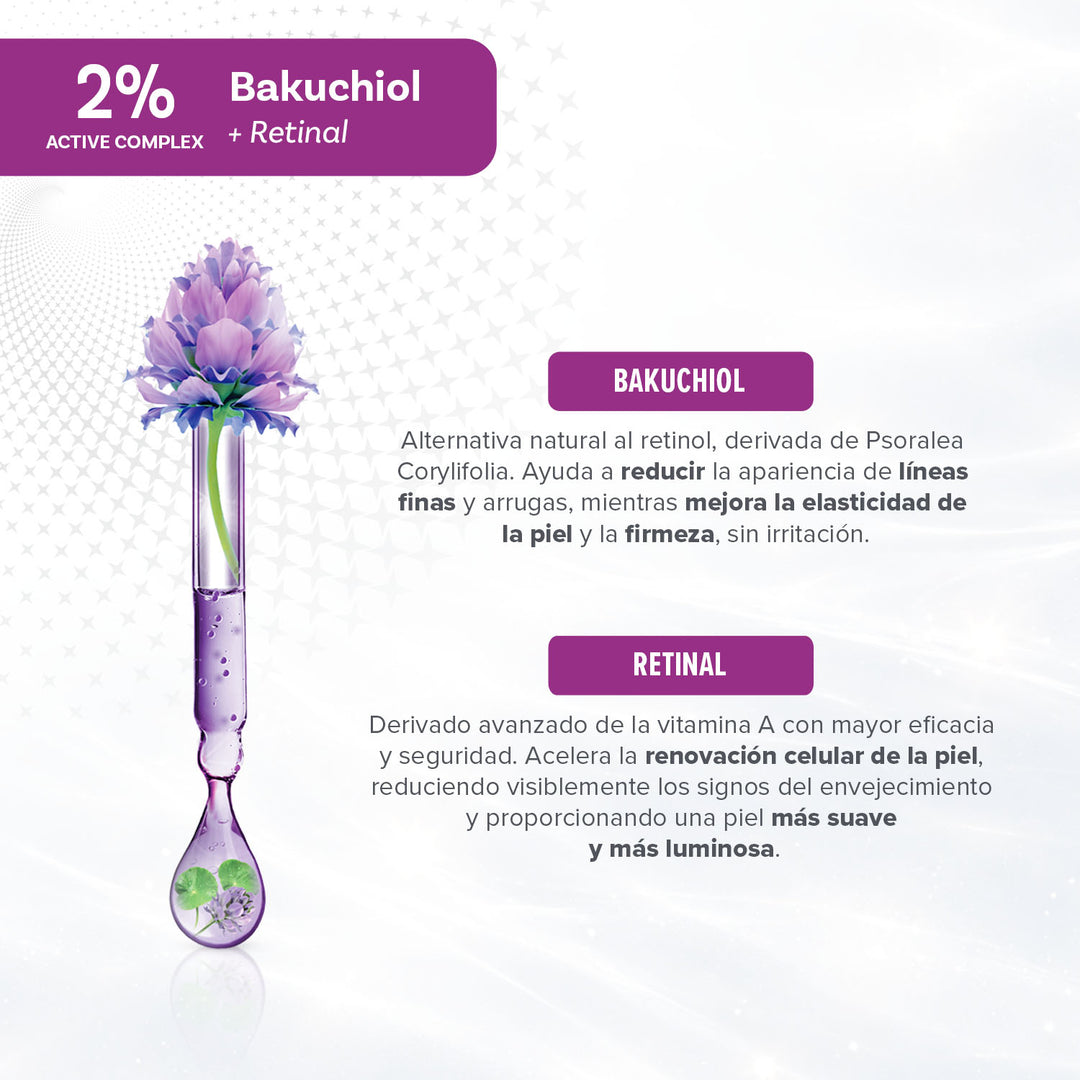 2%
ACTIVE COMPLEX

Bakuchiol
+ Retinal

BAKUCHIOL

Alternativa natural al retinol, derivada de Psoralea Corylifolia. Ayuda a reducir la apariencia de líneas finas y arrugas, mientras mejora la elasticidad de la piel y la firmeza, sin irritación.

RETINAL

Derivado avanzado de la vitamina A con mayor eficacia y seguridad. Acelera la renovación celular de la piel, reduciendo visiblemente los signos del envejecimiento y proporcionando una piel más suave y más luminosa.